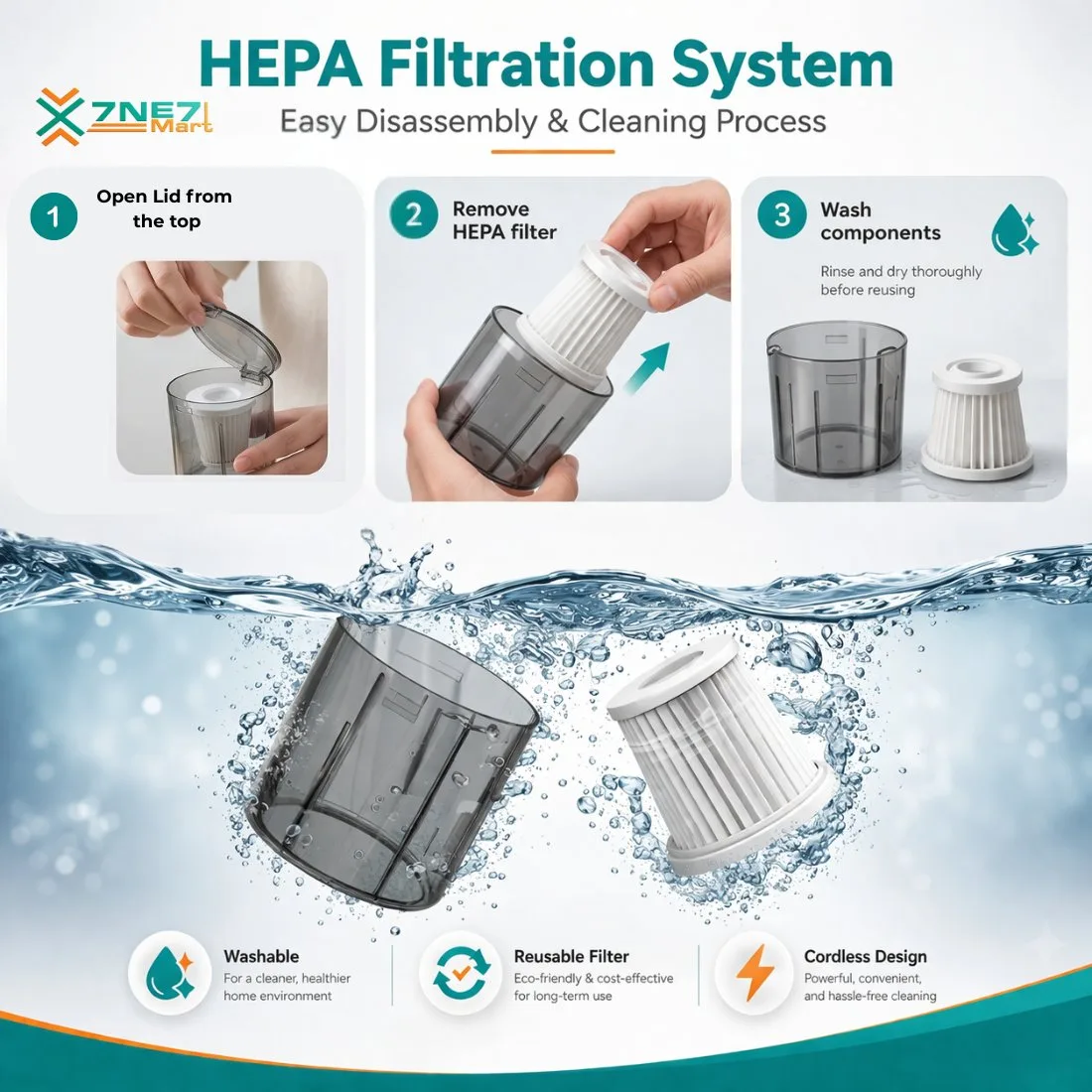 HEPA Filtration System

ZNE7 Mart

Easy Disassembly & Cleaning Process

1 Open Lid from the top

2 Remove HEPA filter

3 Wash components

Rinse and dry thoroughly before reusing

Washable
For a cleaner, healthier home environment

Reusable Filter
Eco-friendly & cost-effective for long-term use

Cordless Design
Powerful, convenient, and hassle-free cleaning